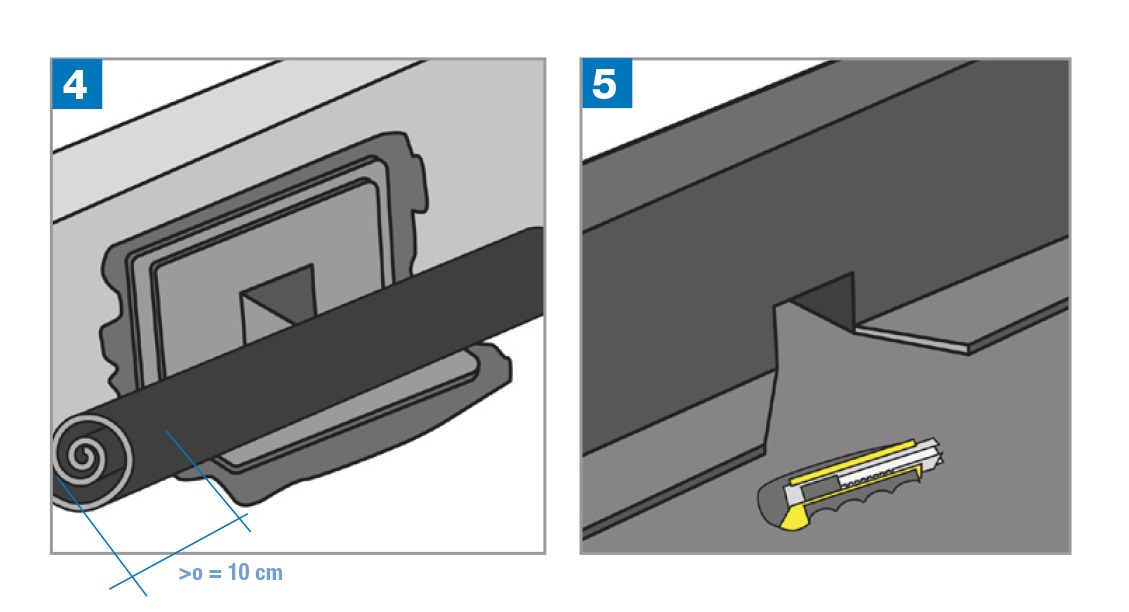 4

>o = 10 cm

5